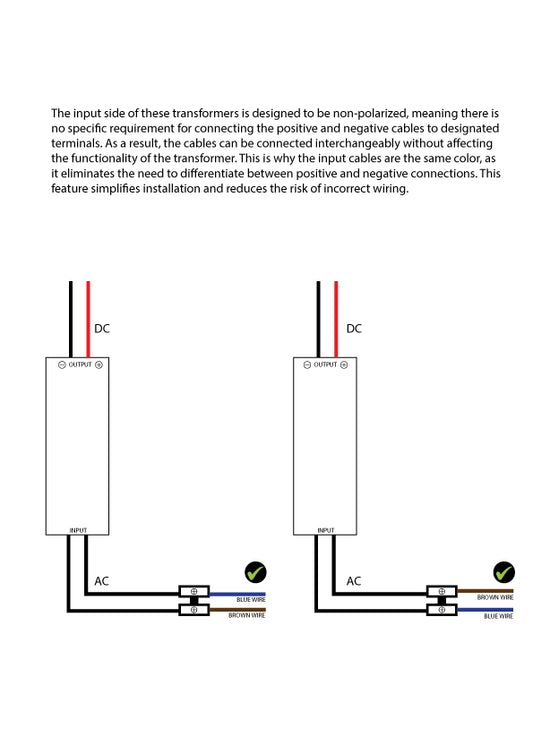 The input side of these transformers is designed to be non-polarized, meaning there is no specific requirement for connecting the positive and negative cables to designated terminals. As a result, the cables can be connected interchangeably without affecting the functionality of the transformer. This is why the input cables are the same color, as it eliminates the need to differentiate between positive and negative connections. This feature simplifies installation and reduces the risk of incorrect wiring.

DC

⊖ OUTPUT ⊕

INPUT

AC

BLUE WIRE

BROWN WIRE

DC

⊖ OUTPUT ⊕

INPUT

AC

BROWN WIRE

BLUE WIRE