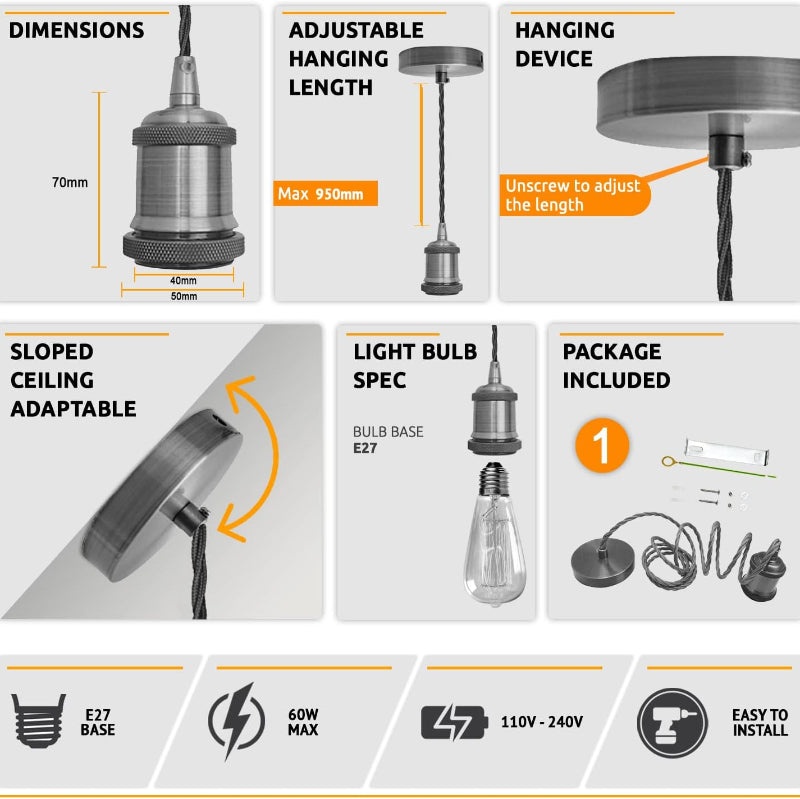 DIMENSIONS

70mm

40mm

50mm

ADJUSTABLE HANGING LENGTH

Max 950mm

HANGING DEVICE

Unscrew to adjust the length

SLOPED CEILING ADAPTABLE

LIGHT BULB SPEC

BULB BASE
E27

PACKAGE INCLUDED

1

E27 BASE

60W MAX

110V - 240V

EASY TO INSTALL