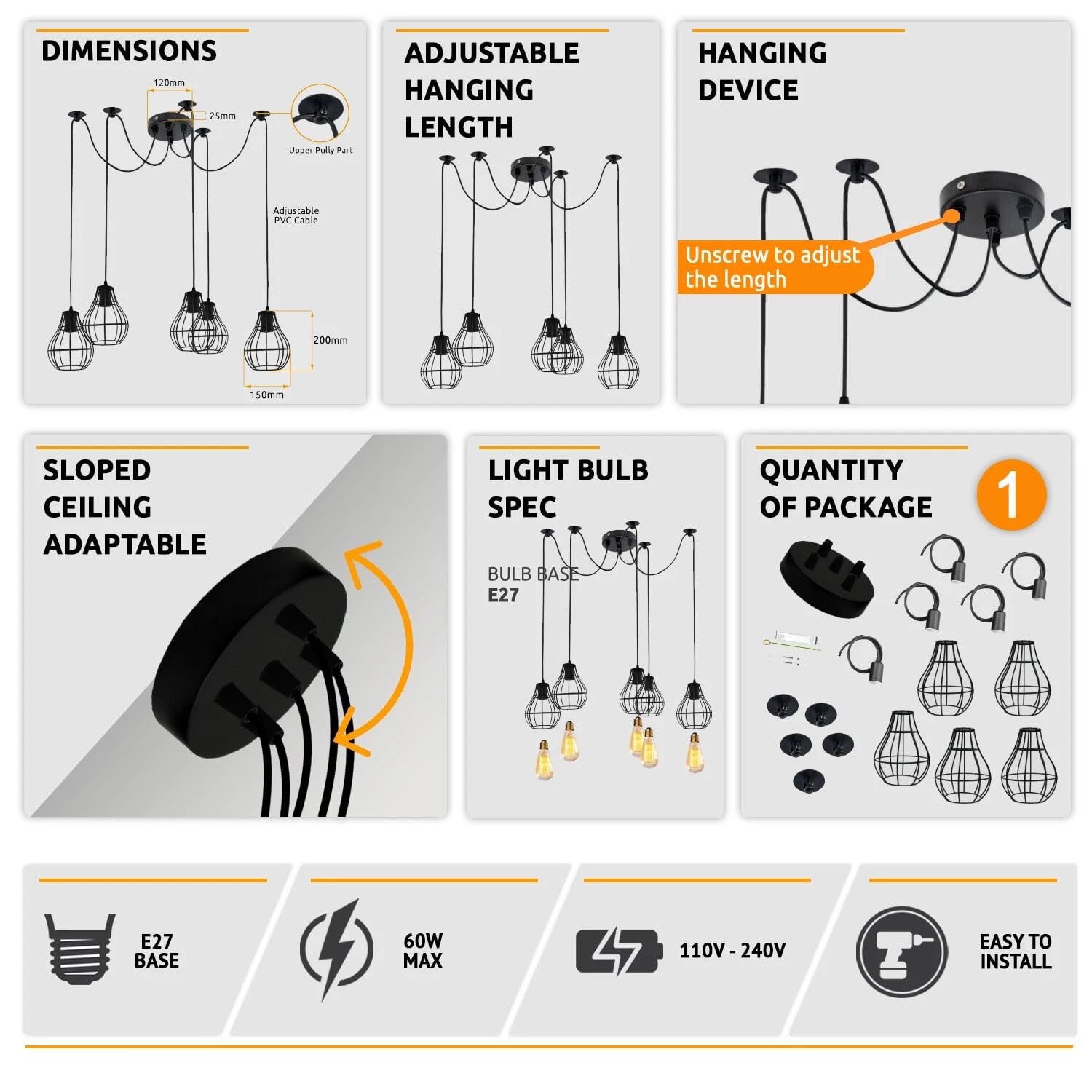 DIMENSIONS

120mm

25mm

Upper Pully Part

Adjustable PVC Cable

200mm

150mm

ADJUSTABLE HANGING LENGTH

HANGING DEVICE

Unscrew to adjust the length

SLOPED CEILING ADAPTABLE

LIGHT BULB SPEC

BULB BASE
E27

QUANTITY OF PACKAGE

1

E27 BASE

60W MAX

110V - 240V

EASY TO INSTALL