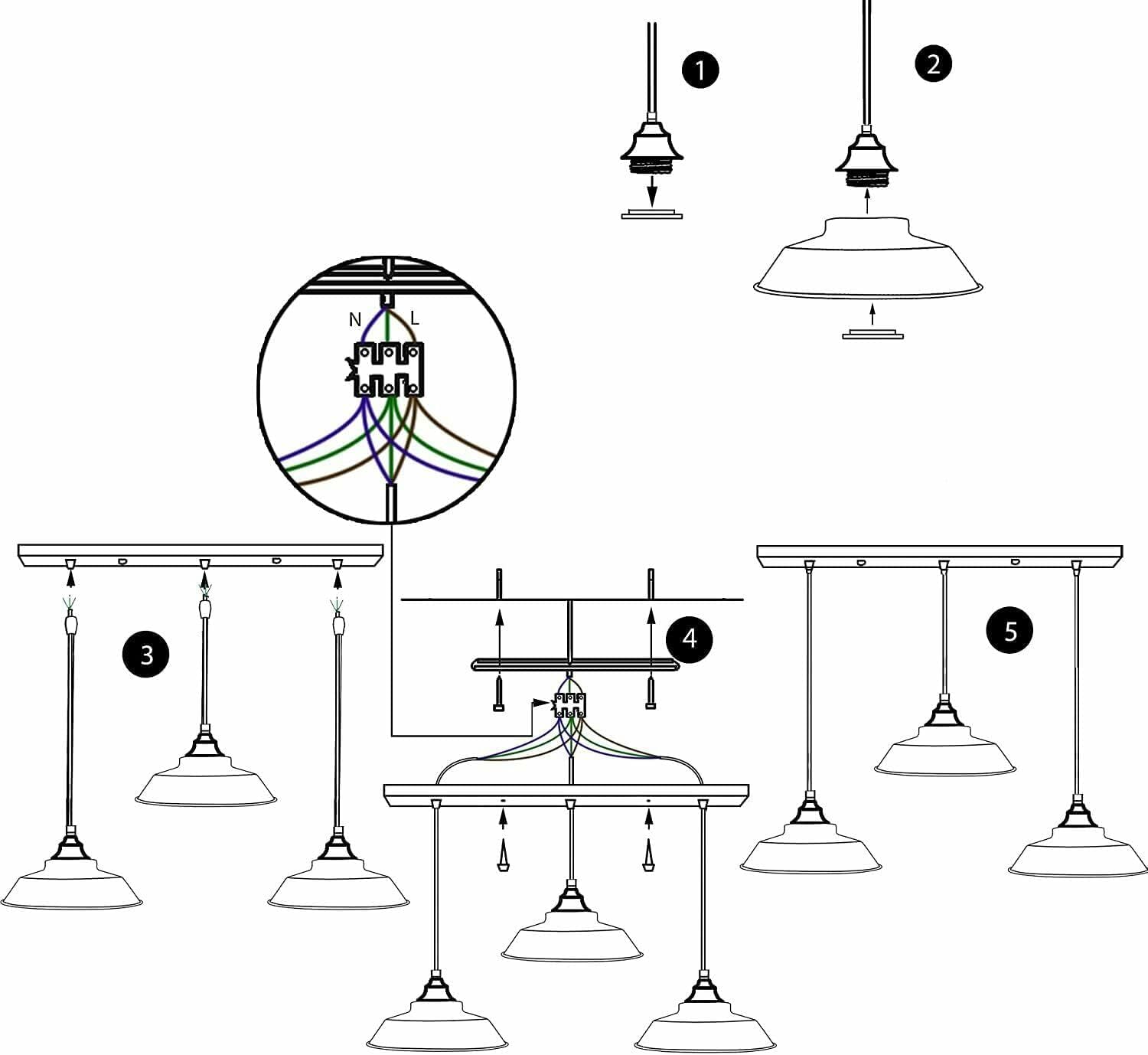 1

2

N L

3

4

5