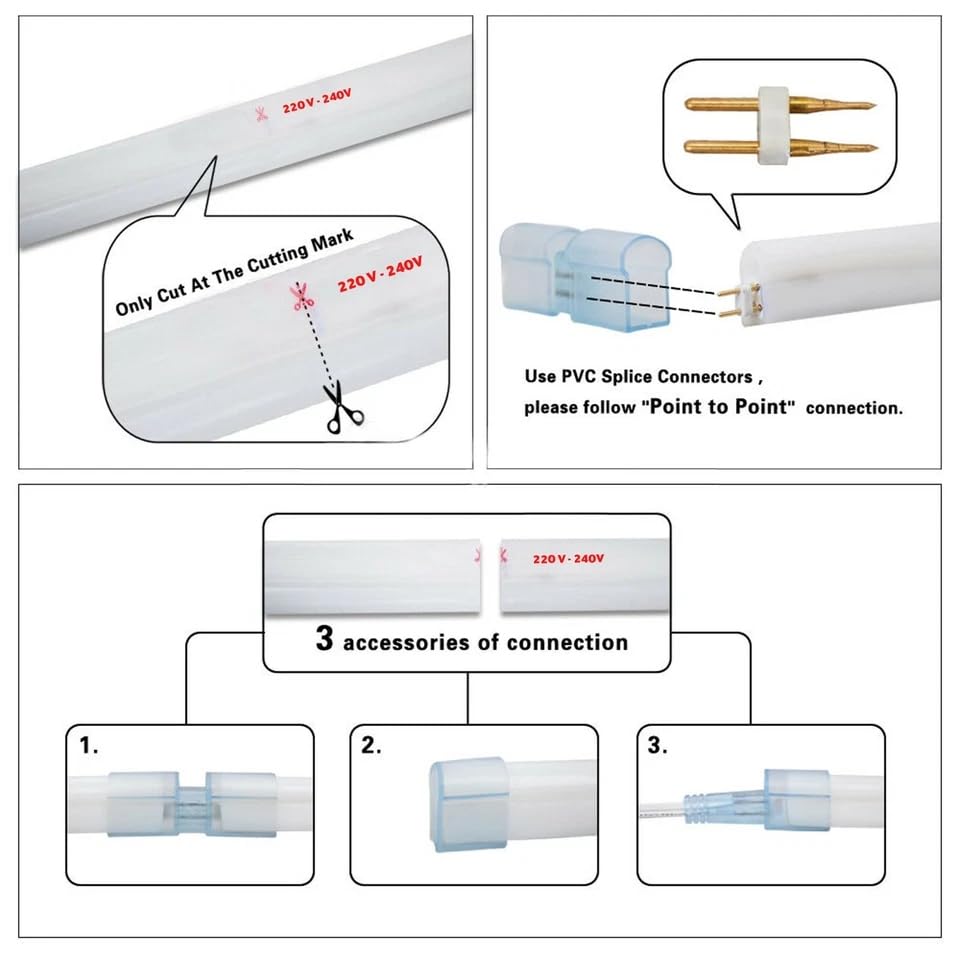 220V - 240V

Only Cut At The Cutting Mark

220V - 240V

Use PVC Splice Connectors ,
please follow "Point to Point" connection.

220V - 240V

3 accessories of connection

1.

2.

3.