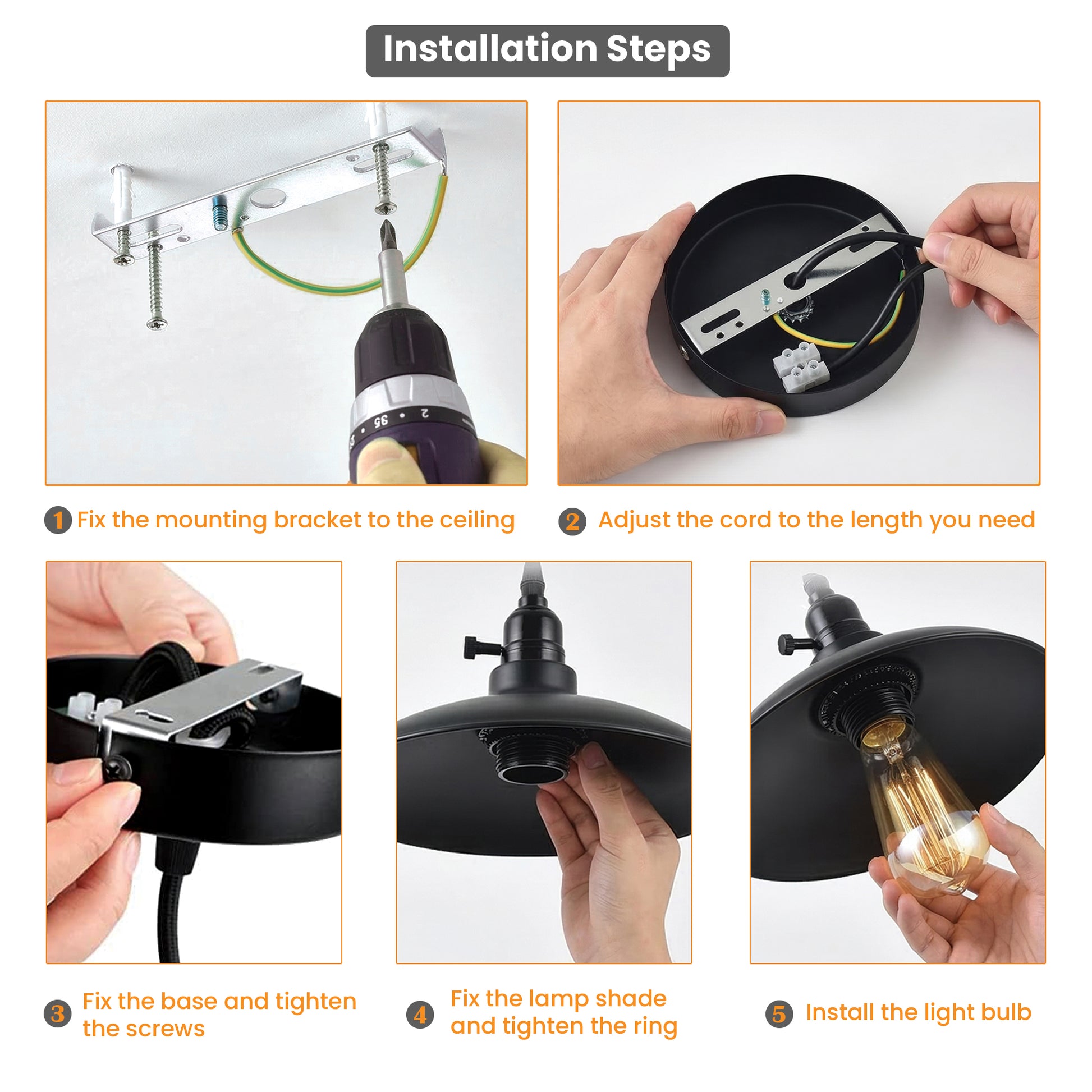 Installation Steps

1 Fix the mounting bracket to the ceiling

2 Adjust the cord to the length you need

3 Fix the base and tighten the screws

4 Fix the lamp shade and tighten the ring

5 Install the light bulb