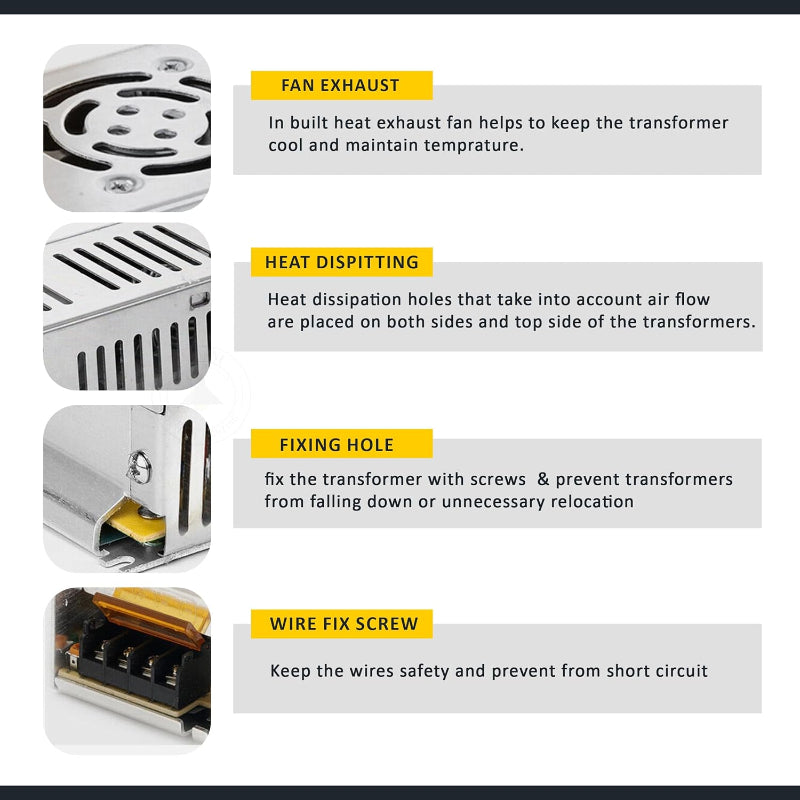 FAN EXHAUST

In built heat exhaust fan helps to keep the transformer cool and maintain temprature.

HEAT DISPITTING

Heat dissipation holes that take into account air flow are placed on both sides and top side of the transformers.

FIXING HOLE

fix the transformer with screws & prevent transformers from falling down or unnecessary relocation

WIRE FIX SCREW

Keep the wires safety and prevent from short circuit