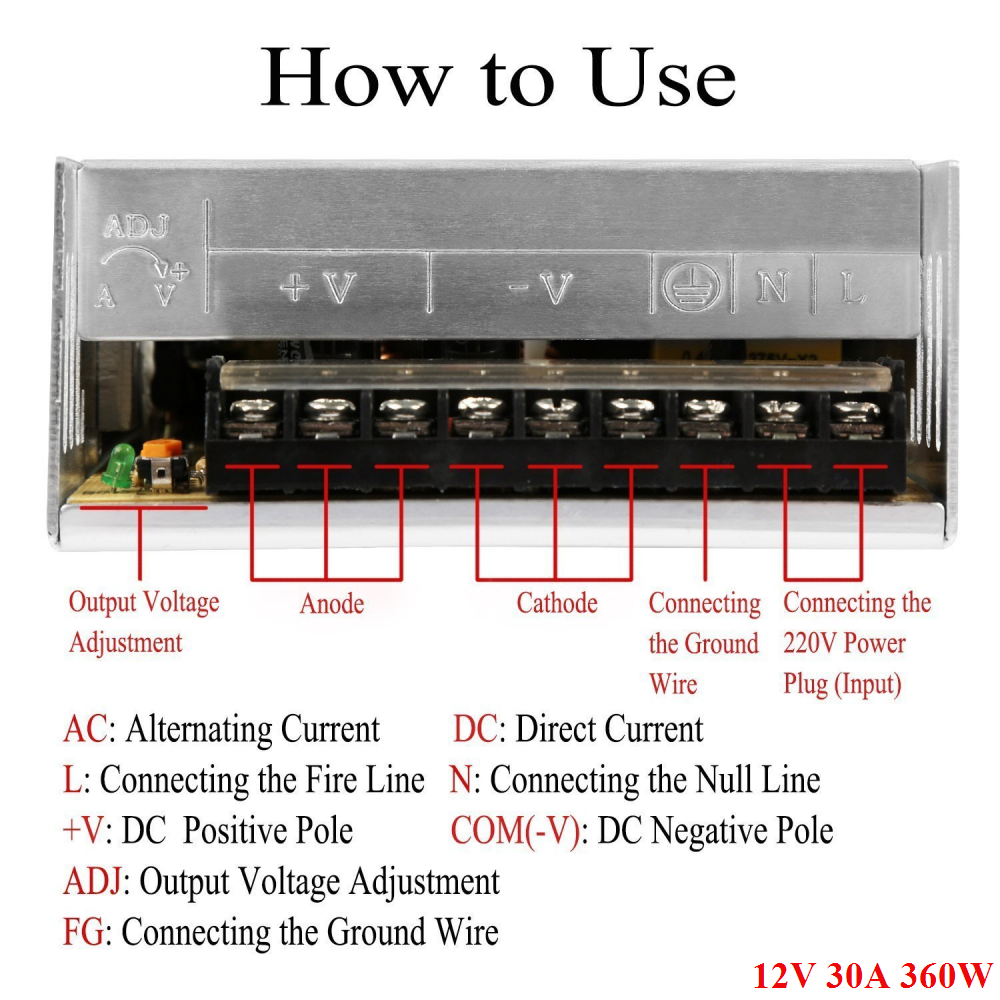 How to Use

ADJ
V+
A V
+V
-V
N
L

Output Voltage Adjustment
Anode
Cathode
Connecting the Ground Wire
Connecting the 220V Power Plug (Input)

AC: Alternating Current
DC: Direct Current
L: Connecting the Fire Line
N: Connecting the Null Line
+V: DC Positive Pole
COM(-V): DC Negative Pole
ADJ: Output Voltage Adjustment
FG: Connecting the Ground Wire

12V 30A 360W