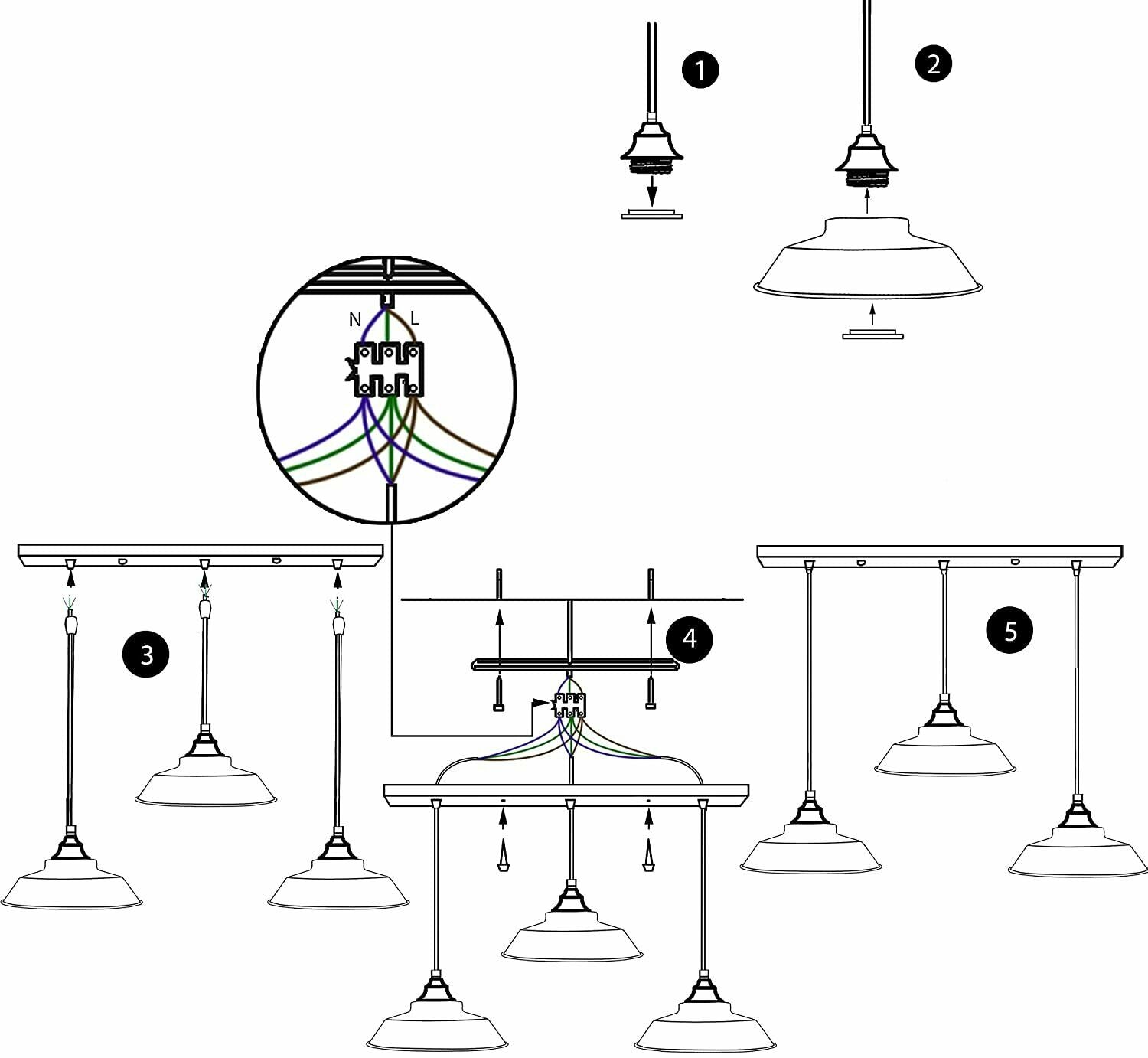 1

2

N L

3

4

5