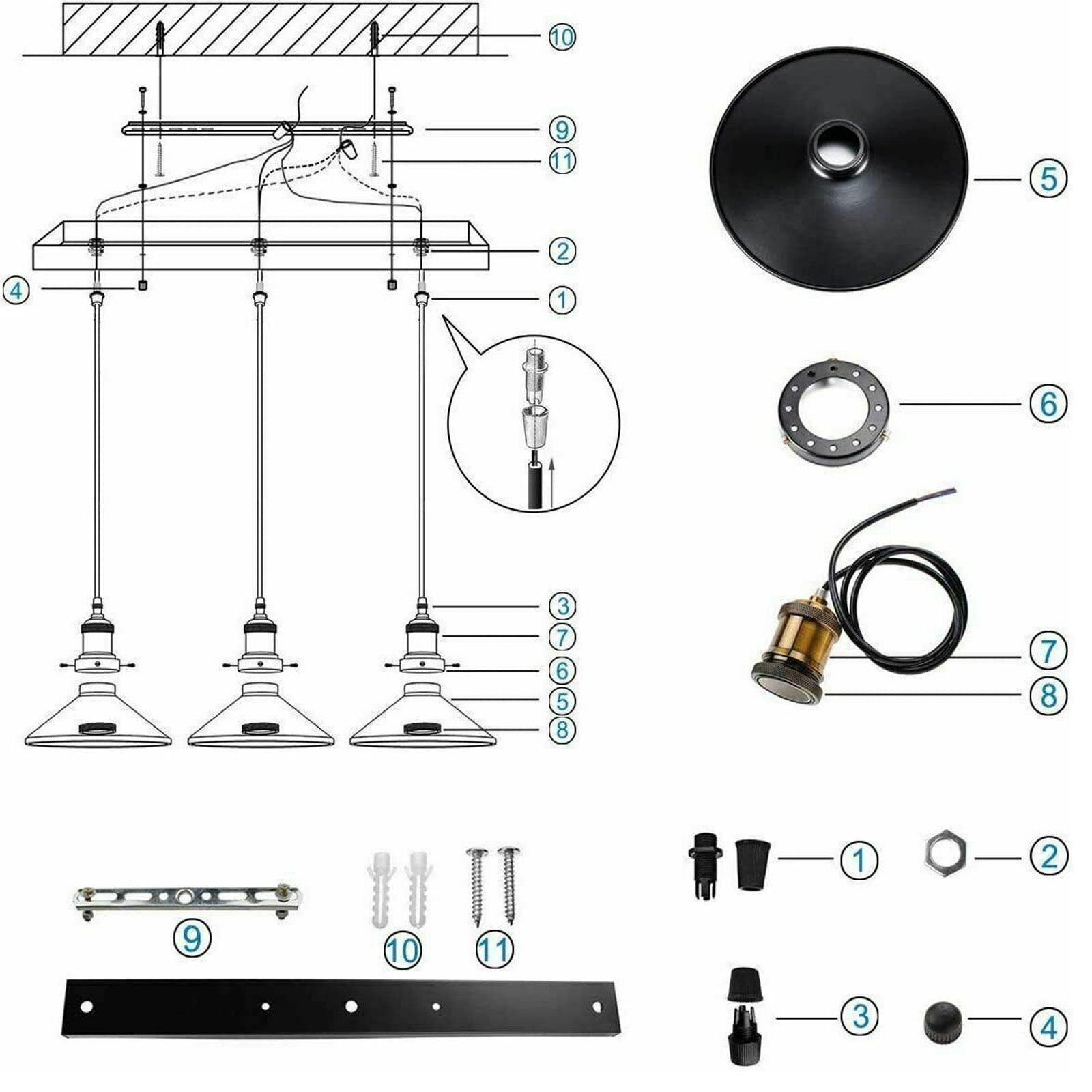 10
9
11
2
4
1
3
7
6
5
8
5
6
7
8
9
10
11
1
2
3
4