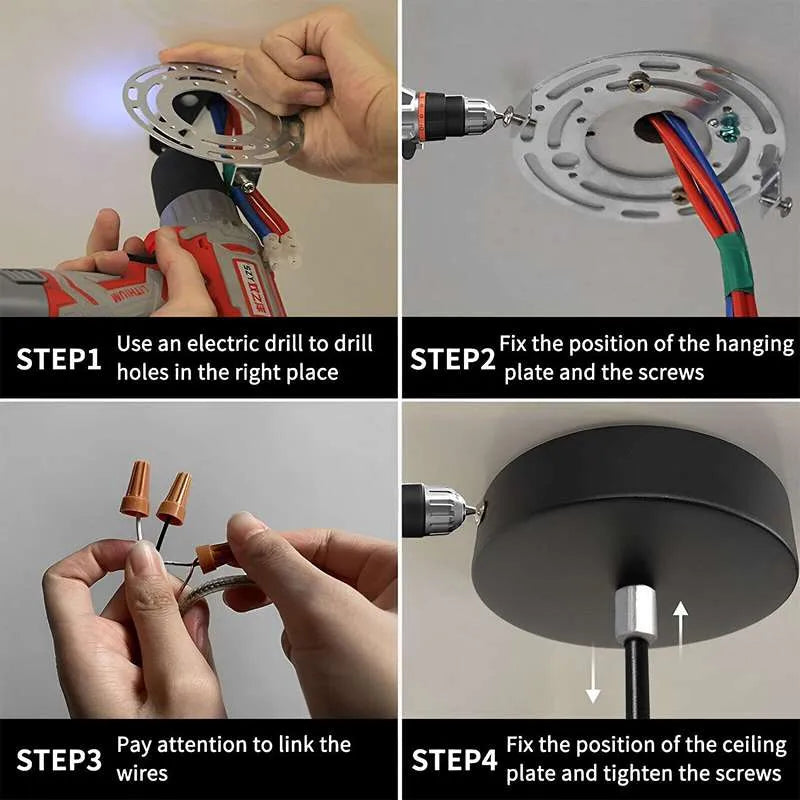 STEP1 Use an electric drill to drill holes in the right place

STEP2 Fix the position of the hanging plate and the screws

STEP3 Pay attention to link the wires

STEP4 Fix the position of the ceiling plate and tighten the screws