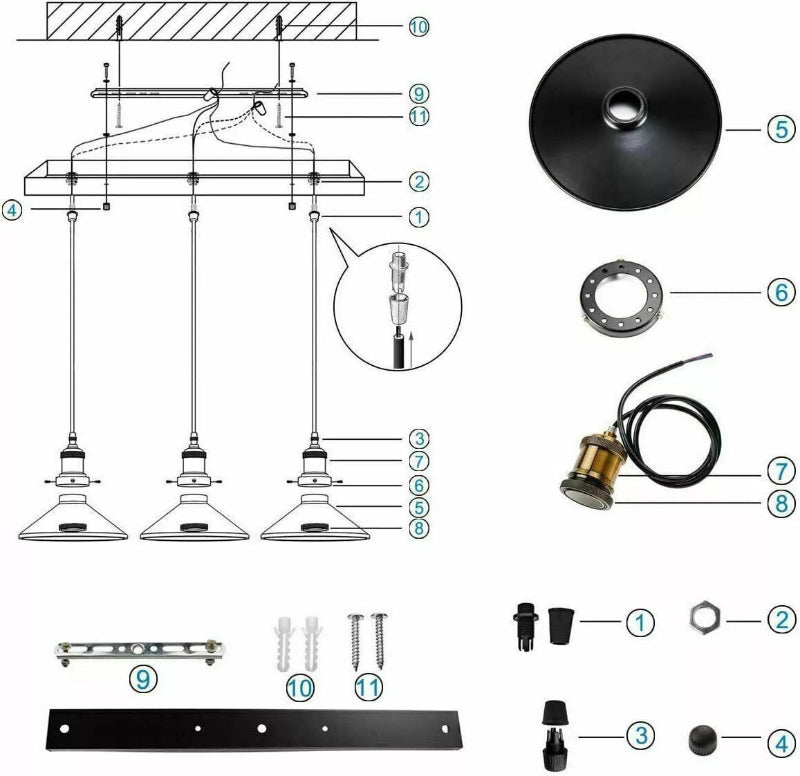 10
9
11
2
4
1
3
7
6
5
8
5
6
7
8
9
10
11
1
2
3
4