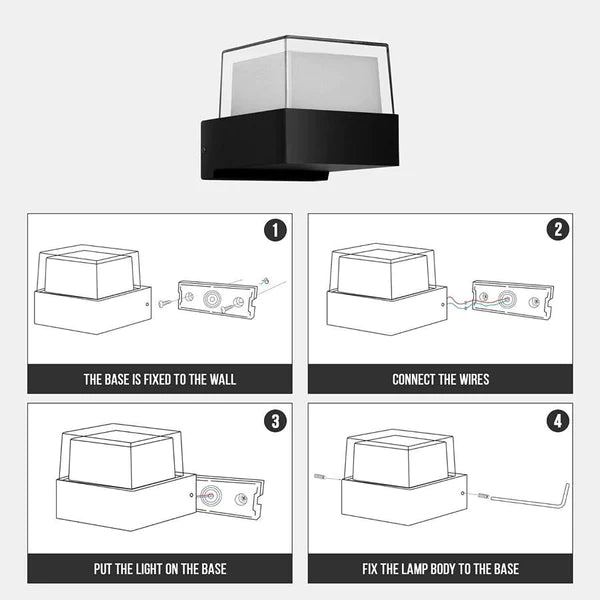 1

THE BASE IS FIXED TO THE WALL

2

CONNECT THE WIRES

3

PUT THE LIGHT ON THE BASE

4

FIX THE LAMP BODY TO THE BASE