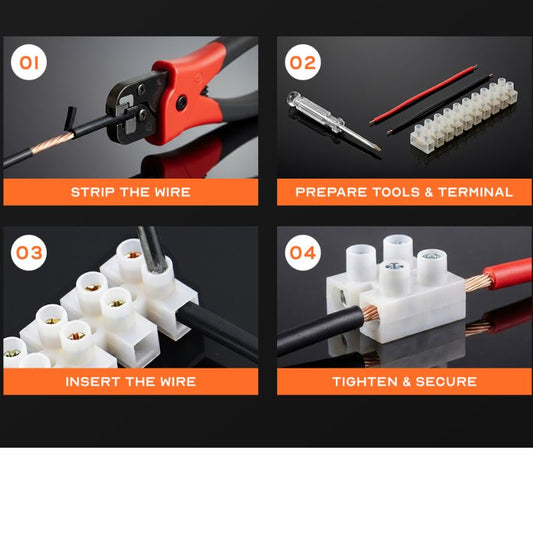 01

STRIP THE WIRE

02

PREPARE TOOLS & TERMINAL

03

INSERT THE WIRE

04

TIGHTEN & SECURE