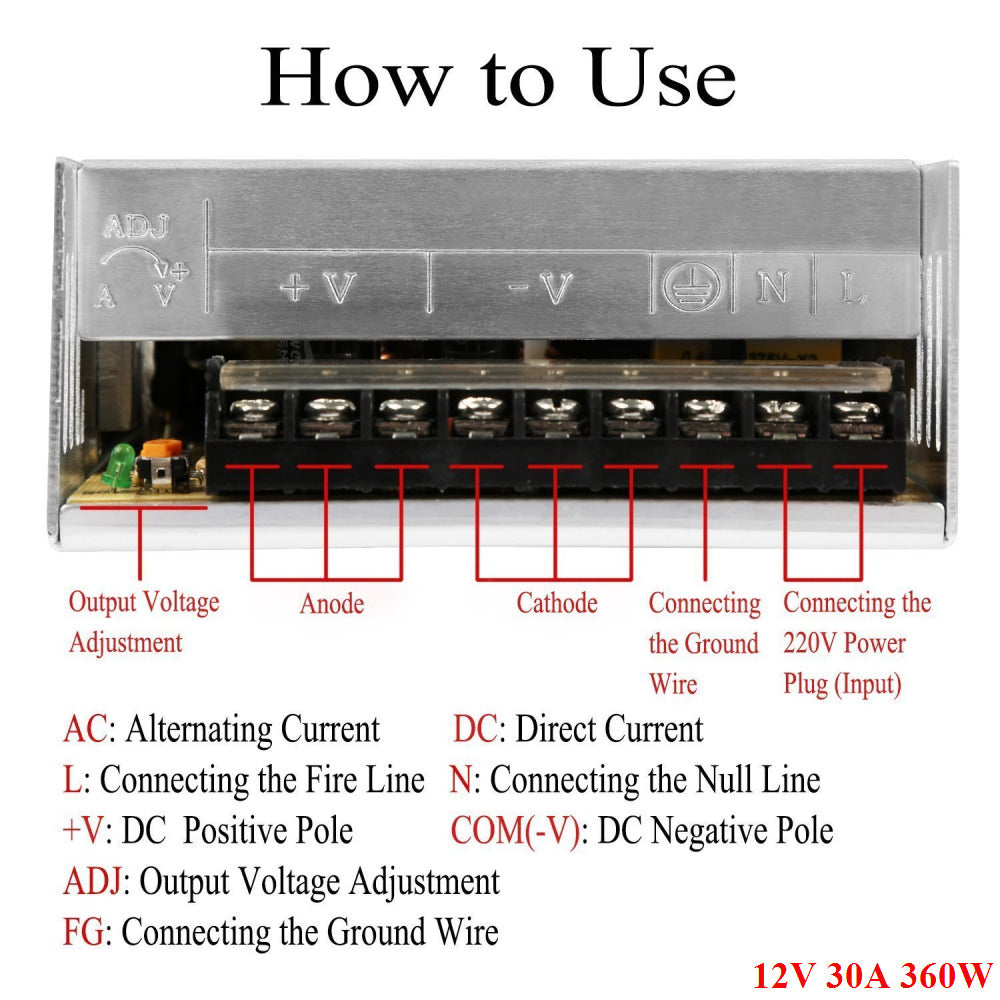 How to Use

ADJ
V+
A V

+V

-V

N L

Output Voltage Adjustment

Anode

Cathode

Connecting the Ground Wire

Connecting the 220V Power Plug (Input)

AC: Alternating Current DC: Direct Current
L: Connecting the Fire Line N: Connecting the Null Line
+V: DC Positive Pole COM(-V): DC Negative Pole
ADJ: Output Voltage Adjustment
FG: Connecting the Ground Wire

12V 30A 360W