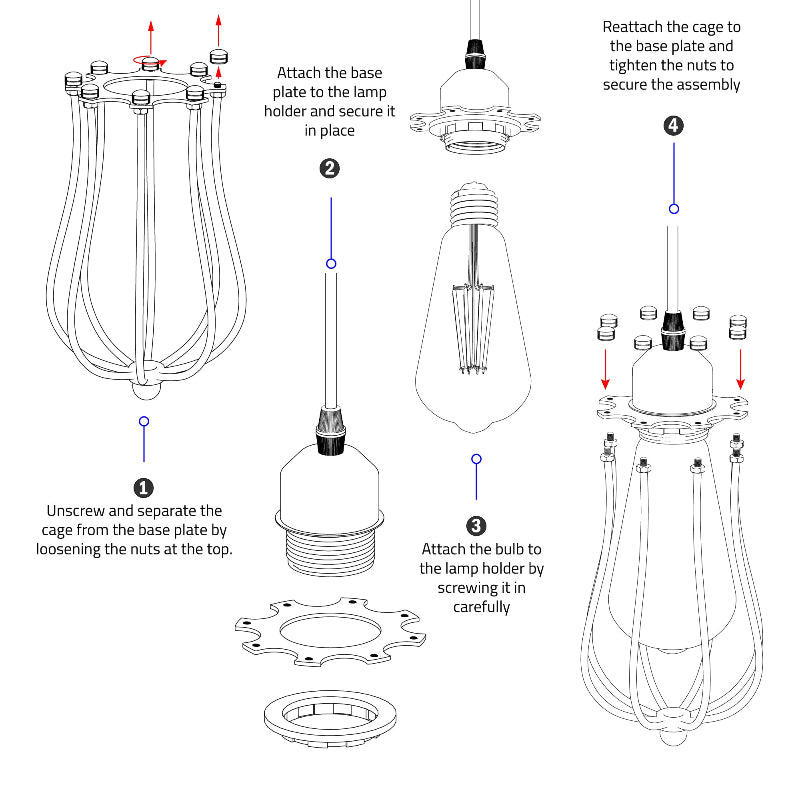 1
Unscrew and separate the cage from the base plate by loosening the nuts at the top.

Attach the base plate to the lamp holder and secure it in place
2

3
Attach the bulb to the lamp holder by screwing it in carefully

Reattach the cage to the base plate and tighten the nuts to secure the assembly
4